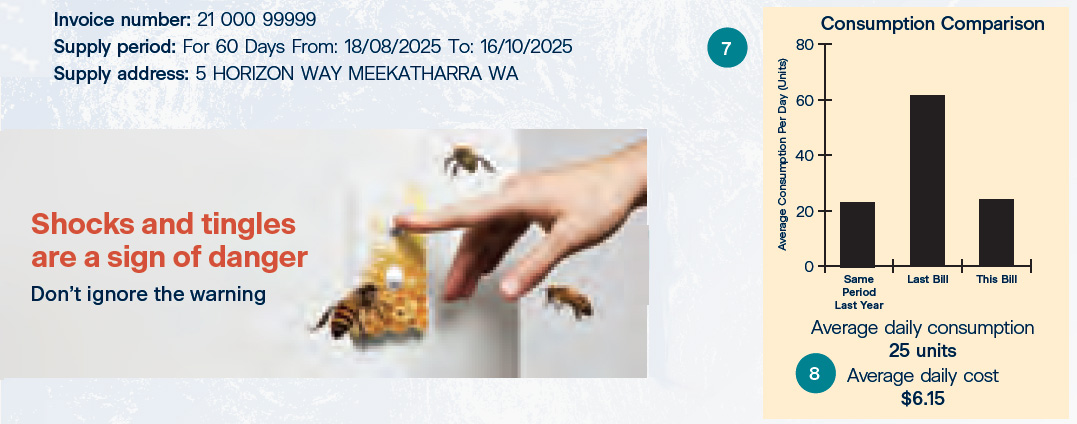 Invoice number: 21 000 99999
Supply period: For 60 Days From: 18/08/2025 To: 16/10/2025
Supply address: 5 HORIZON WAY MEEKATHARRA WA

Shocks and tingles are a sign of danger
Don't ignore the warning

7

Consumption Comparison

Average Consumption Per Day (Units)

80
60
40
20
0

Same Period Last Year
Last Bill
This Bill

Average daily consumption
25 units

8

Average daily cost
$6.15